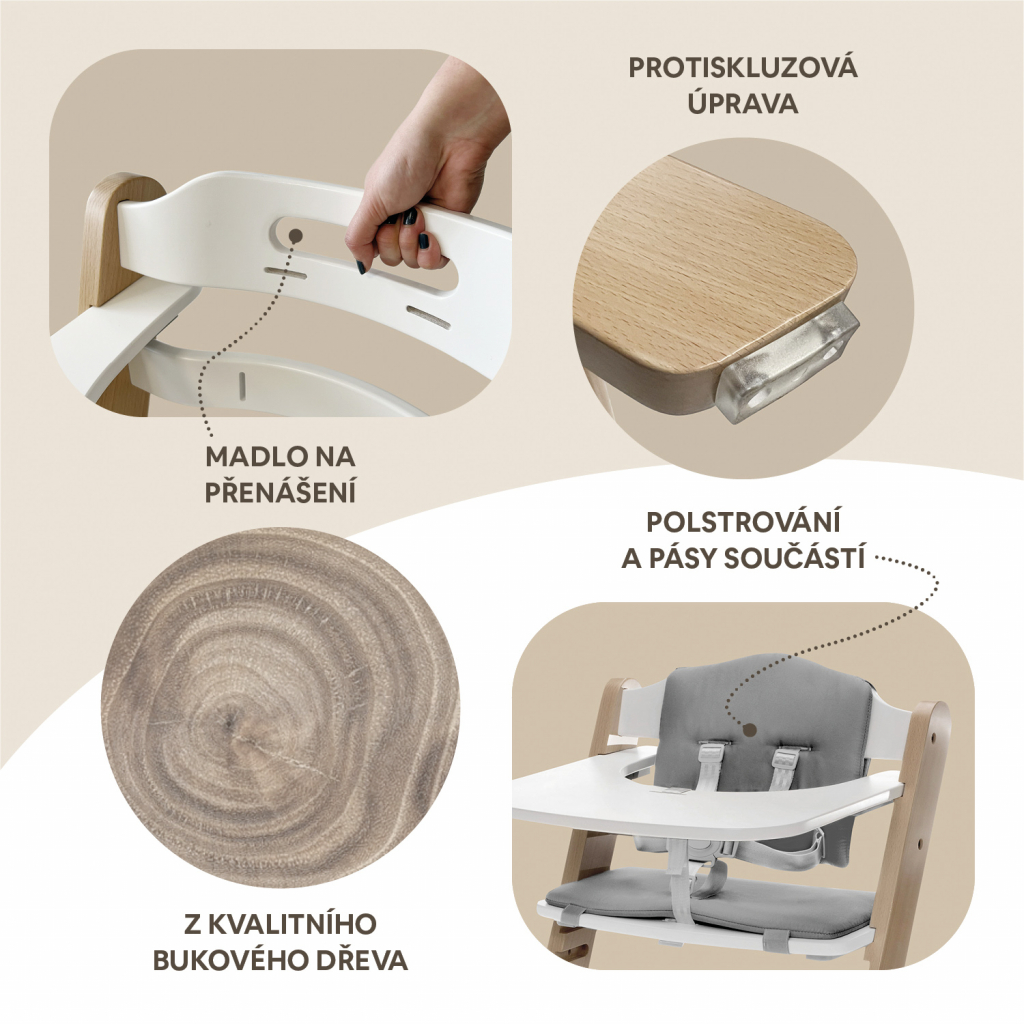 PROTISKLUZOVÁ ÚPRAVA

MADLO NA PŘENÁŠENÍ

POLSTROVÁNÍ A PÁSY SOUČÁSTÍ

Z KVALITNÍHO BUKOVÉHO DŘEVA